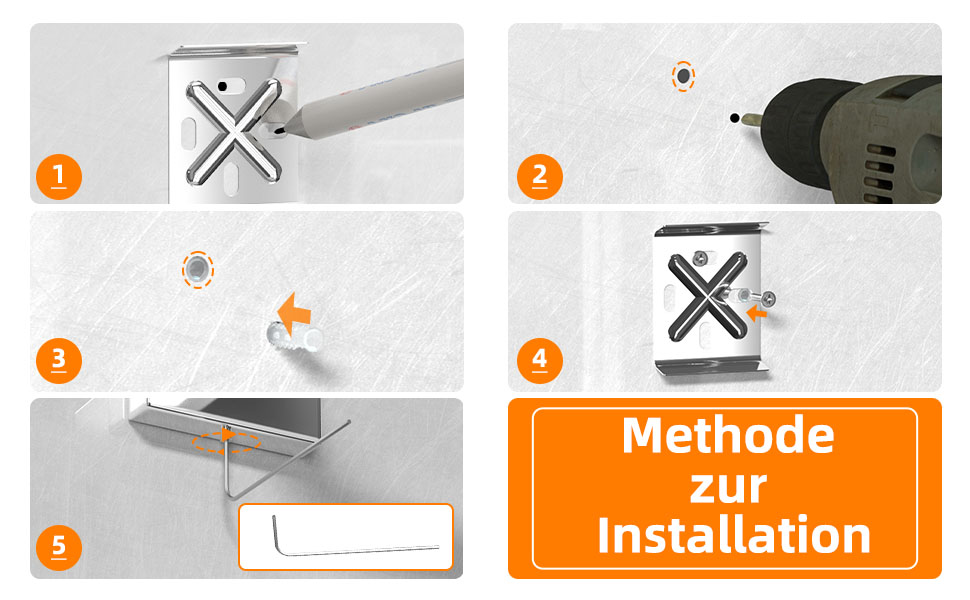 1

2

3

4

5

Methode zur Installation